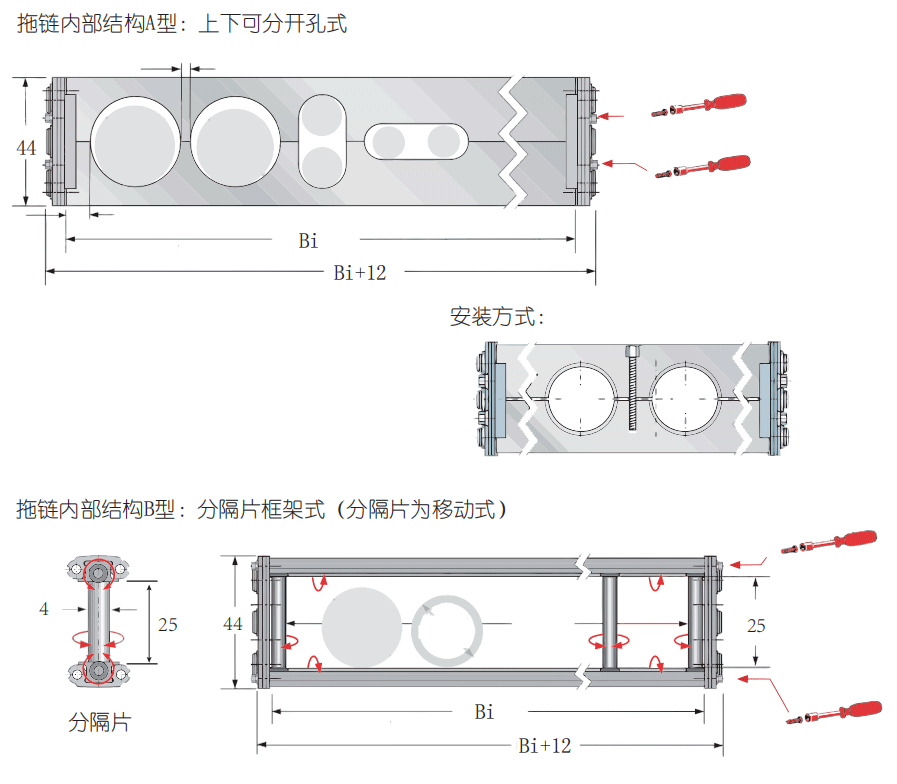 拖链内部结构A型：上下可分开孔式

44

Bi

Bi+12

安装方式：

拖链内部结构B型：分隔片框架式（分隔片为移动式）

4

25

分隔片

44

25

Bi

Bi+12