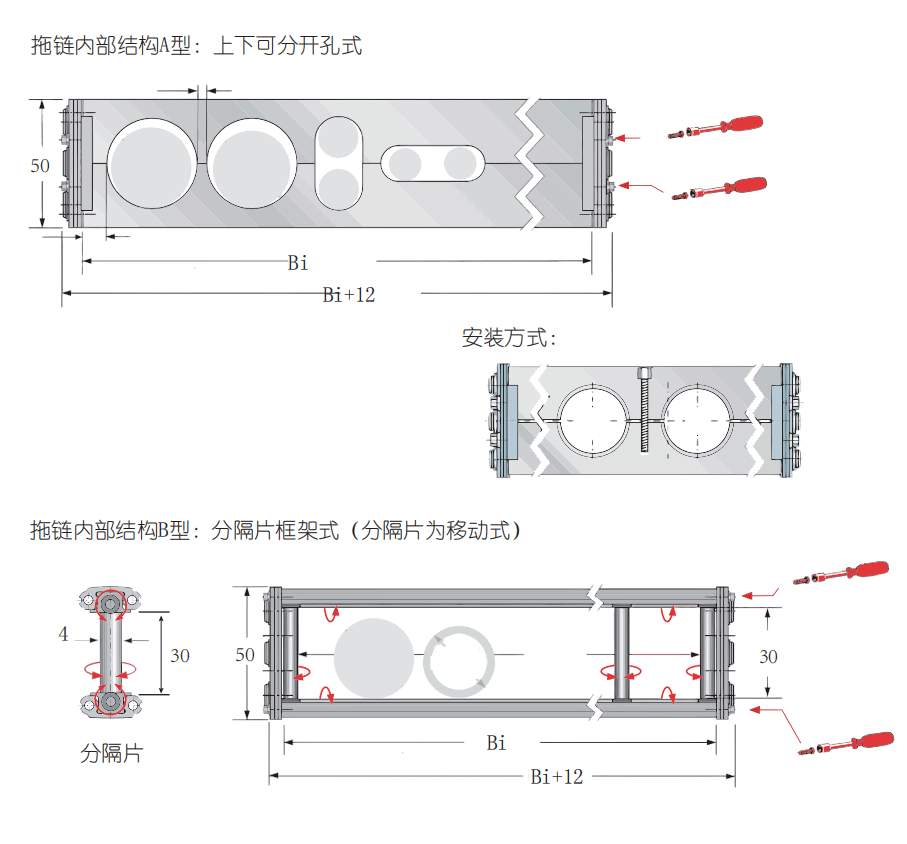 拖链内部结构A型：上下可分开孔式

50

Bi

Bi+12

安装方式：

拖链内部结构B型：分隔片框架式（分隔片为移动式）

4

30

分隔片

50

30

Bi

Bi+12