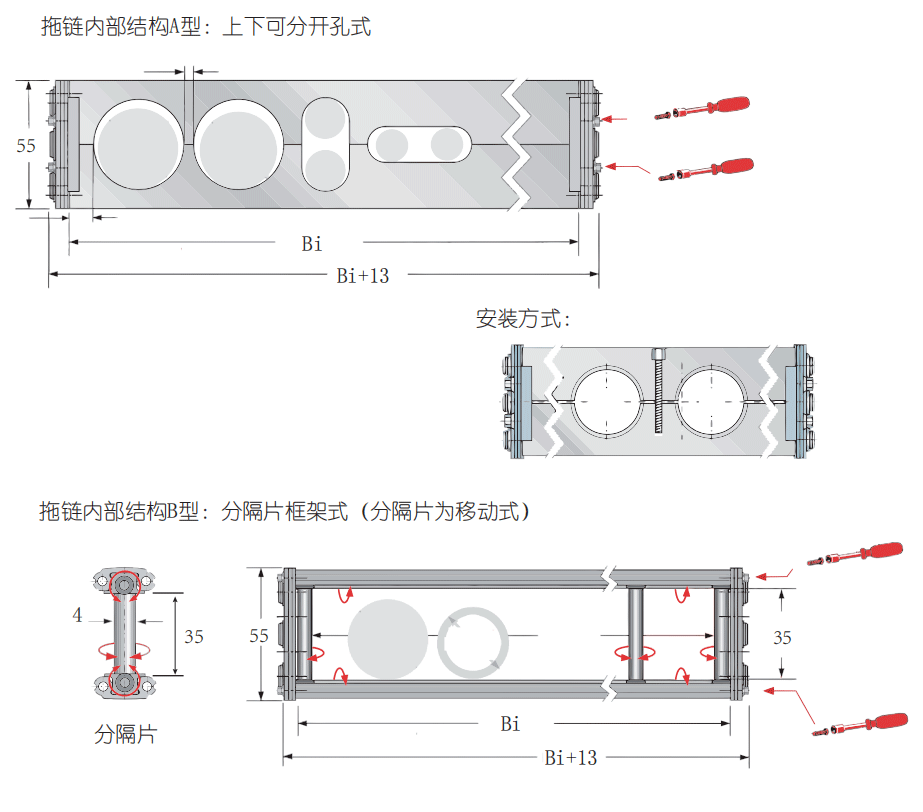 拖链内部结构A型：上下可分开孔式

55

Bi

Bi+13

安装方式：

拖链内部结构B型：分隔片框架式（分隔片为移动式）

4

35

分隔片

55

35

Bi

Bi+13