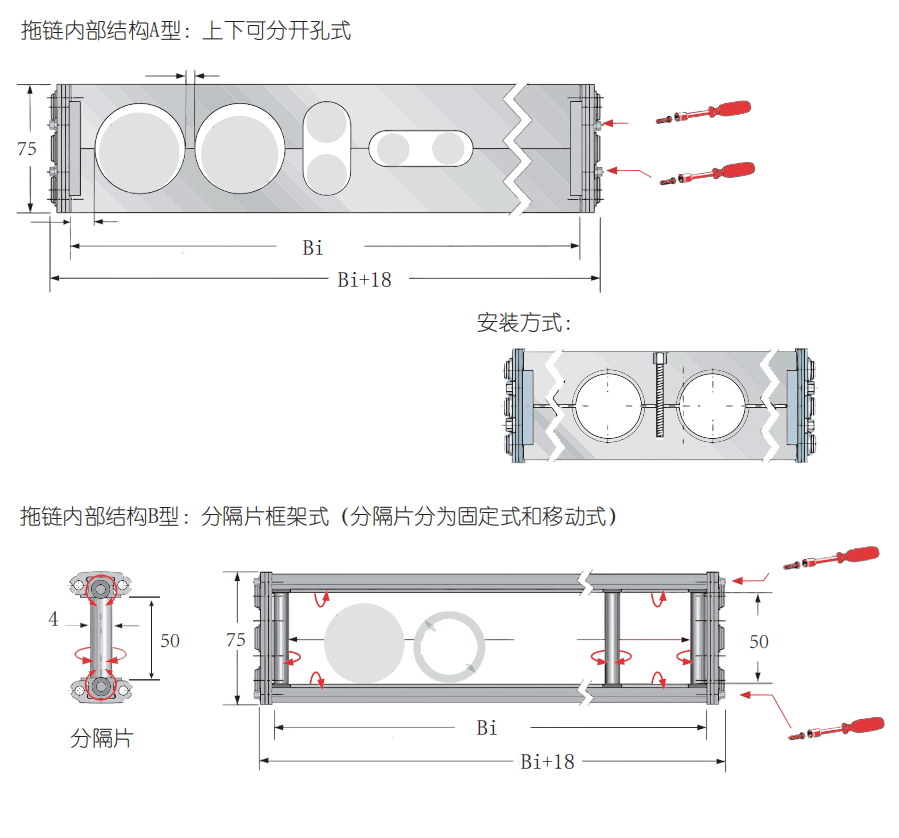 拖链内部结构A型：上下可分开孔式

75

Bi

Bi+18

安装方式：

拖链内部结构B型：分隔片框架式（分隔片分为固定式和移动式）

4

50

分隔片

75

50

Bi

Bi+18