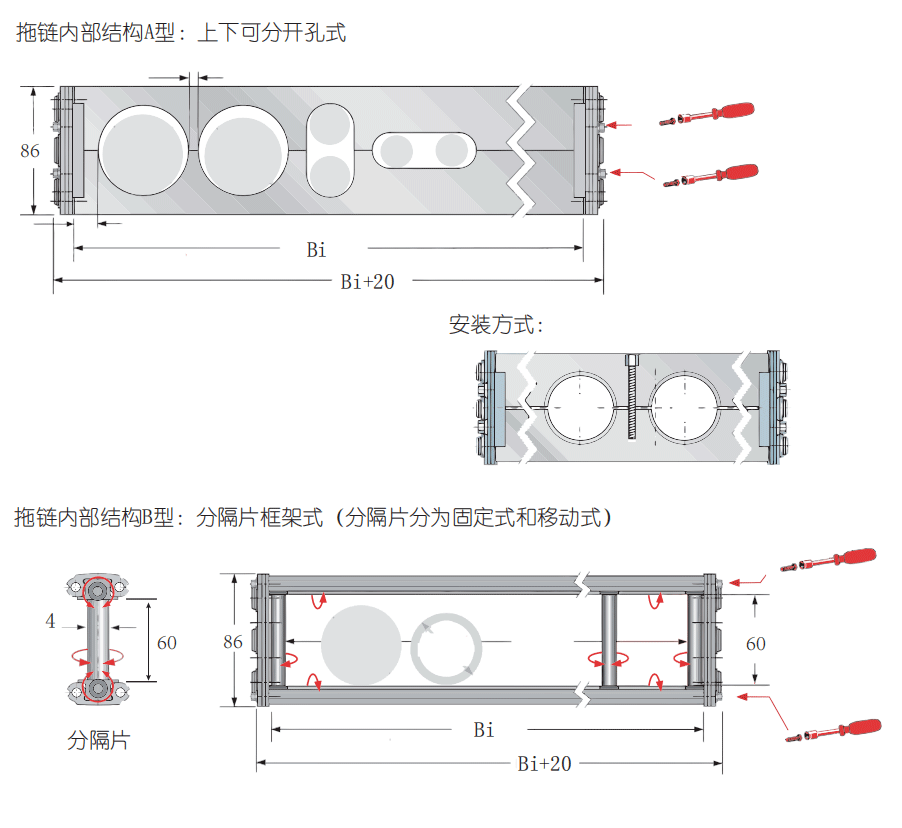 拖链内部结构A型：上下可分开孔式

86

Bi

Bi+20

安装方式：

拖链内部结构B型：分隔片框架式（分隔片分为固定式和移动式）

4

60

分隔片

86

60

Bi

Bi+20