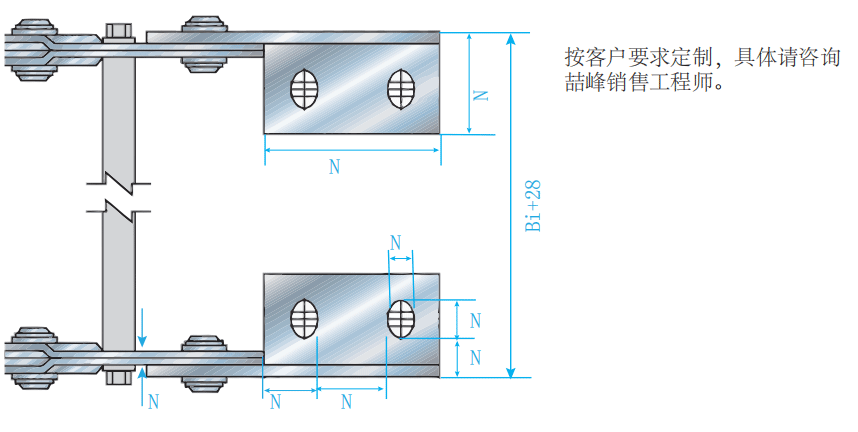 按客户要求定制，具体请咨询喆峰销售工程师。

N
N
Bi+28
N
N
N
N
N
N