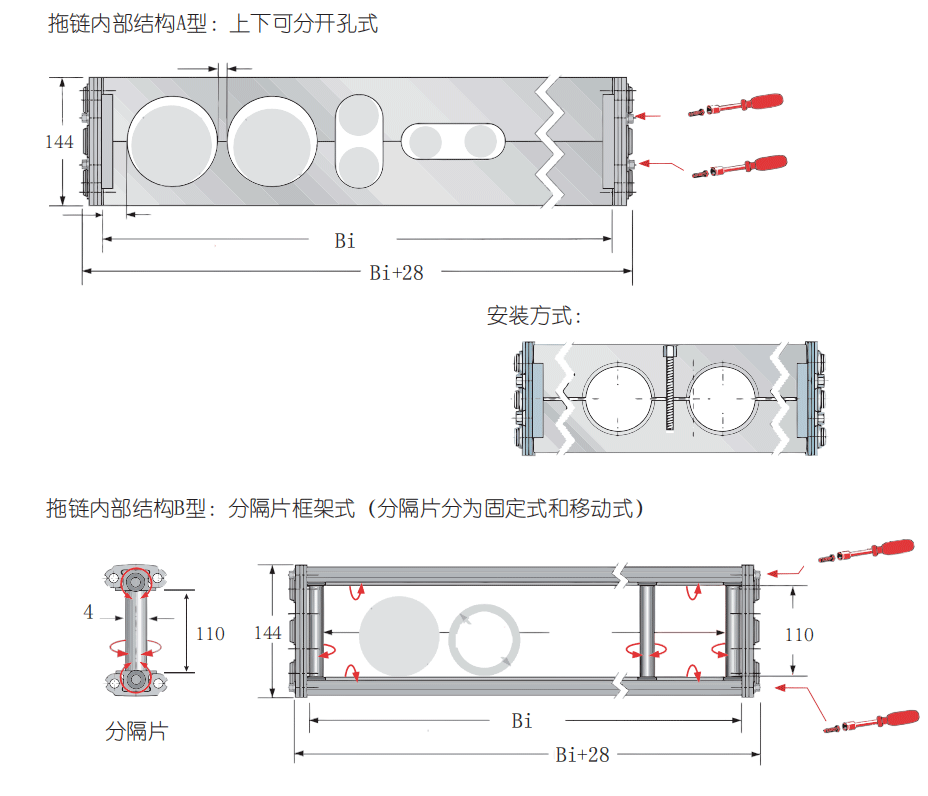 拖链内部结构A型：上下可分开孔式

144

Bi

Bi+28

安装方式：

拖链内部结构B型：分隔片框架式（分隔片分为固定式和移动式）

4

110

分隔片

144

110

Bi

Bi+28