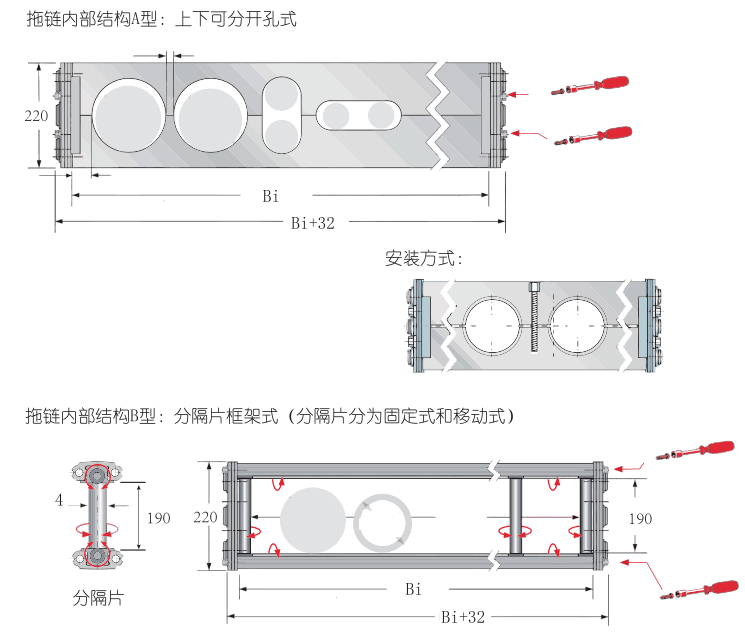 拖链内部结构A型：上下可分开孔式

220

Bi

Bi+32

安装方式：

拖链内部结构B型：分隔片框架式（分隔片分为固定式和移动式）

4

190

分隔片

220

190

Bi

Bi+32